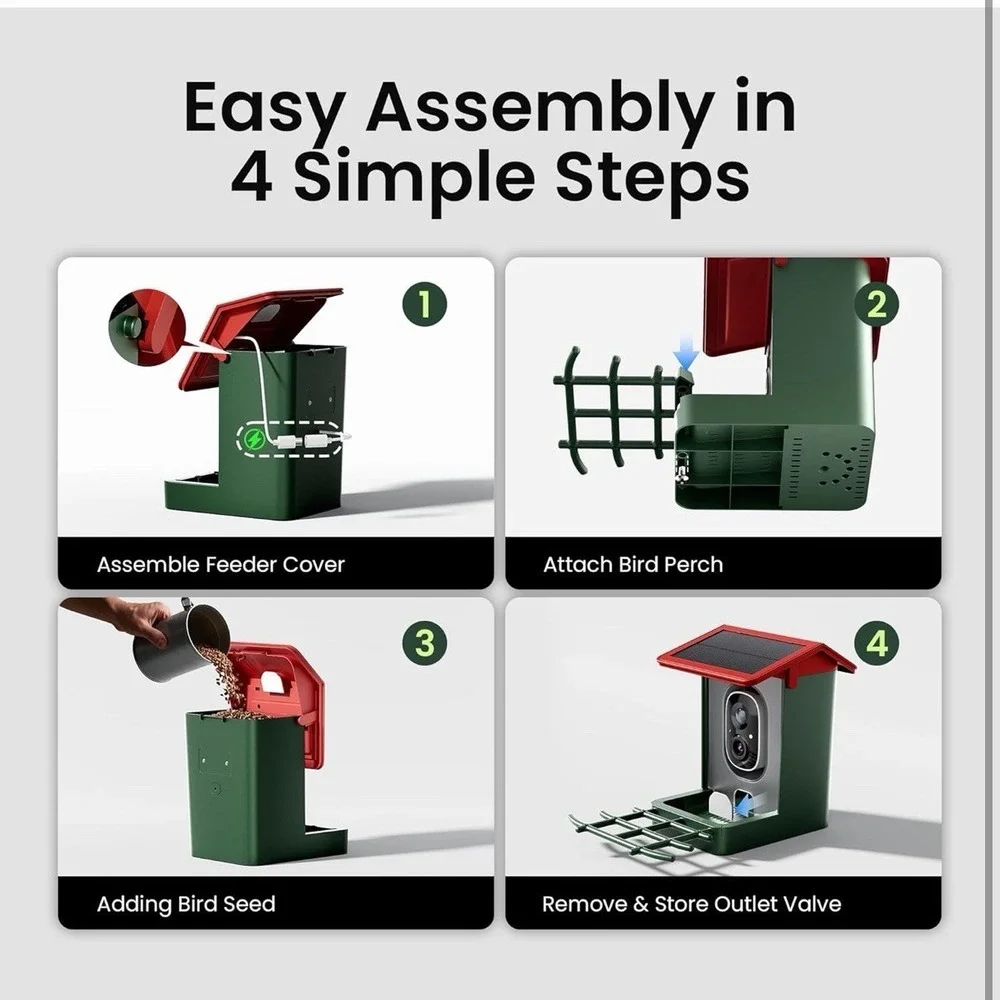 Easy Assembly in 4 Simple Steps

1

Assemble Feeder Cover

2

Attach Bird Perch

3

Adding Bird Seed

4

Remove & Store Outlet Valve